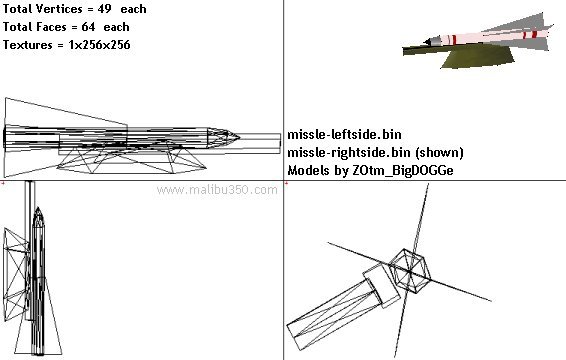 Total Vertices = 49 each
Total Faces = 64 each
Textures = 1x256x256

missle-leftside.bin
missle-rightside.bin (shown)
Models by ZOtm_BigDOGGe

www.malibu350.com