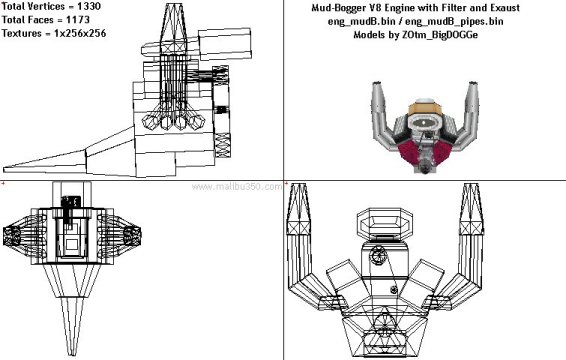 Total Vertices = 1330
Total Faces = 1173
Textures = 1x256x256

Mud-Bogger V8 Engine with Filter and Exaust
eng_mudB.bin / eng_mudB_pipes.bin
Models by ZOtm_BigDOGGe

www.malibu350.com