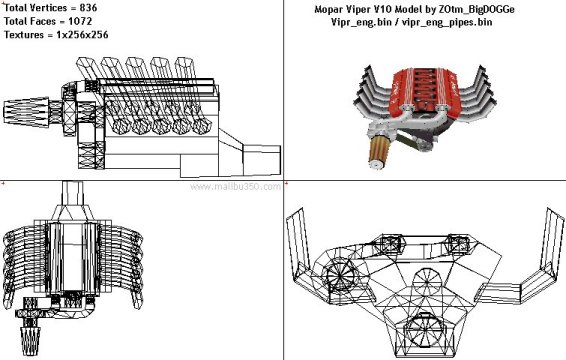 Total Vertices = 836
Total Faces = 1072
Textures = 1x256x256

Mopar Viper V10 Model by ZOtm_BigDOGGe
Vipr_eng.bin / vipr_eng_pipes.bin

www.malibu350.com