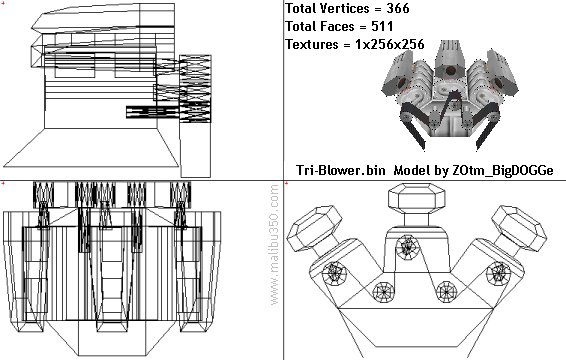 Total Vertices = 366
Total Faces = 511
Textures = 1x256x256

Tri-Blower.bin Model by ZOtm_BigDOGGe

www.malibu350.com