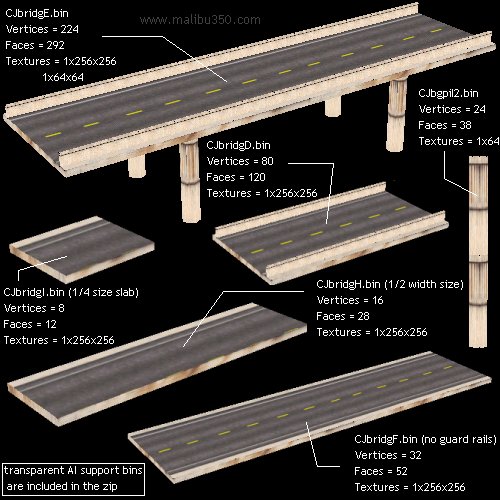 CJbridgE.bin
Vertices = 224
Faces = 292
Textures = 1x256x256
1x64x64

www.malibu350.com

CJbgpil2.bin
Vertices = 24
Faces = 38
Textures = 1x64

CJbridgD.bin
Vertices = 80
Faces = 120
Textures = 1x256x256

CJbridgI.bin (1/4 size slab)
Vertices = 8
Faces = 12
Textures = 1x256x256

CJbridgH.bin (1/2 width size)
Vertices = 16
Faces = 28
Textures = 1x256x256

CJbridgF.bin (no guard rails)
Vertices = 32
Faces = 52
Textures = 1x256x256

transparent AI support bins are included in the zip